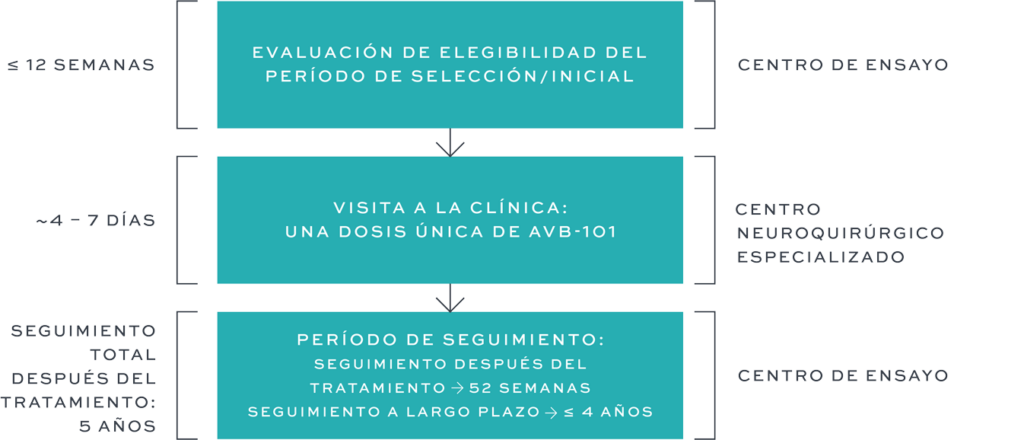 ≤ 12 SEMANAS

EVALUACIÓN DE ELEGIBILIDAD DEL PERÍODO DE SELECCIÓN/INICIAL

CENTRO DE ENSAYO

~4 – 7 DÍAS

VISITA A LA CLÍNICA: UNA DOSIS ÚNICA DE AVB-101

CENTRO NEUROQUIRÚRGICO ESPECIALIZADO

SEGUIMIENTO TOTAL DESPUÉS DEL TRATAMIENTO: 5 AÑOS

PERÍODO DE SEGUIMIENTO:
SEGUIMIENTO DESPUÉS DEL TRATAMIENTO → 52 SEMANAS
SEGUIMIENTO A LARGO PLAZO → ≤ 4 AÑOS

CENTRO DE ENSAYO