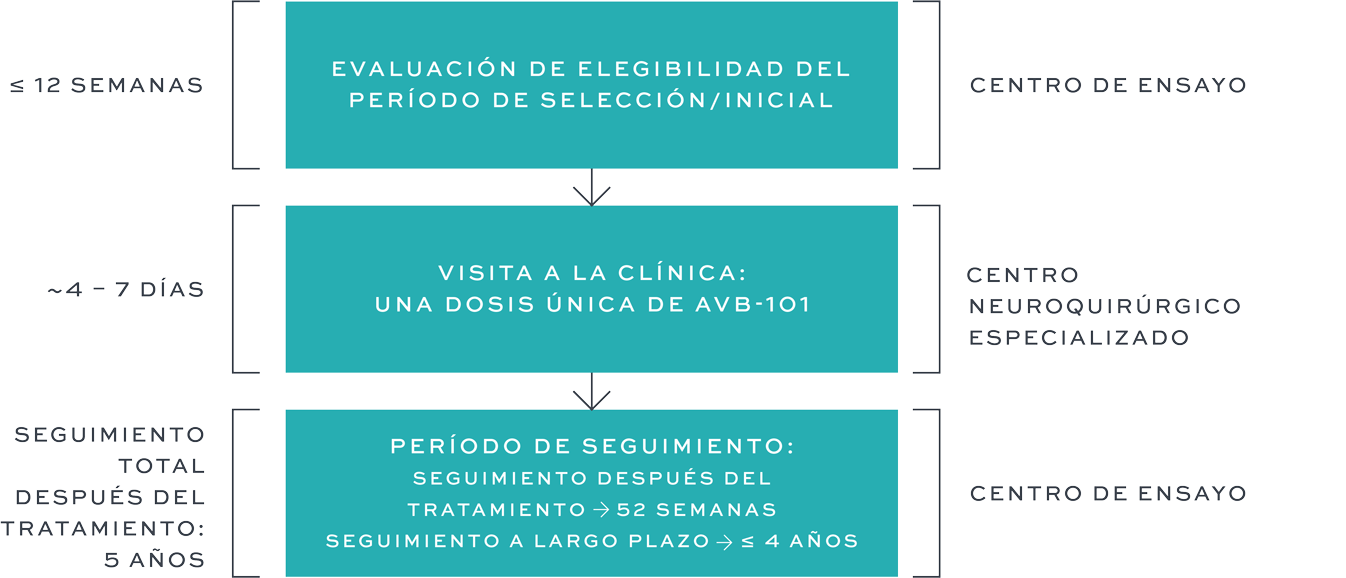 ≤ 12 SEMANAS

EVALUACIÓN DE ELEGIBILIDAD DEL PERÍODO DE SELECCIÓN/INICIAL

CENTRO DE ENSAYO

~4 – 7 DÍAS

VISITA A LA CLÍNICA: UNA DOSIS ÚNICA DE AVB-101

CENTRO NEUROQUIRÚRGICO ESPECIALIZADO

SEGUIMIENTO TOTAL DESPUÉS DEL TRATAMIENTO: 5 AÑOS

PERÍODO DE SEGUIMIENTO:
SEGUIMIENTO DESPUÉS DEL TRATAMIENTO → 52 SEMANAS
SEGUIMIENTO A LARGO PLAZO → ≤ 4 AÑOS

CENTRO DE ENSAYO