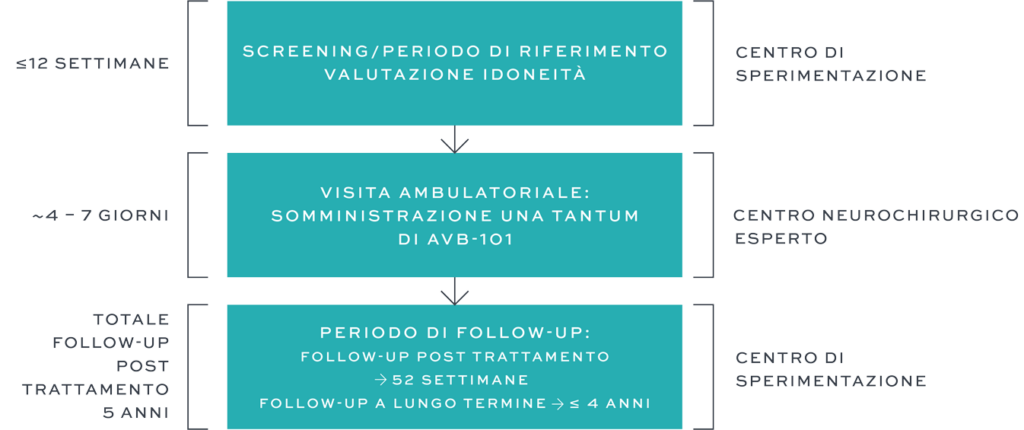 ≤12 SETTIMANE

SCREENING/PERIODO DI RIFERIMENTO
VALUTAZIONE IDONEITÀ

CENTRO DI SPERIMENTAZIONE

~4 – 7 GIORNI

VISITA AMBULATORIALE:
SOMMINISTRAZIONE UNA TANTUM
DI AVB-101

CENTRO NEUROCHIRURGICO ESPERTO

TOTALE FOLLOW-UP POST TRATTAMENTO 5 ANNI

PERIODO DI FOLLOW-UP:
FOLLOW-UP POST TRATTAMENTO
→ 52 SETTIMANE
FOLLOW-UP A LUNGO TERMINE → ≤ 4 ANNI

CENTRO DI SPERIMENTAZIONE