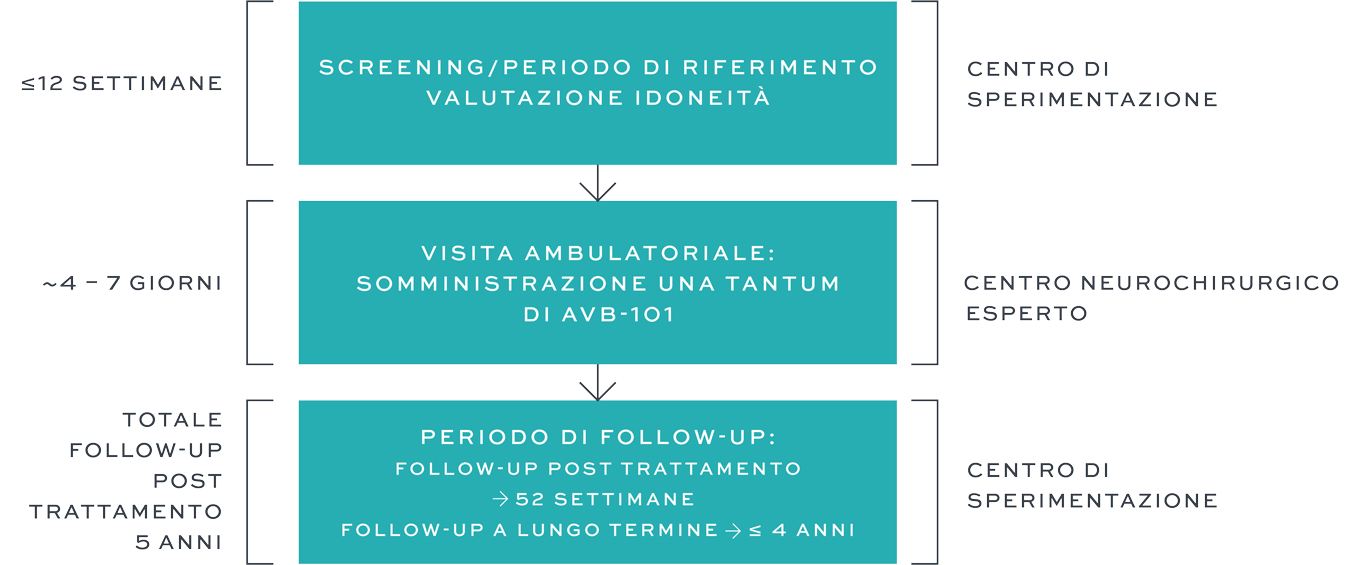 ≤12 SETTIMANE

SCREENING/PERIODO DI RIFERIMENTO VALUTAZIONE IDONEITÀ

CENTRO DI SPERIMENTAZIONE

~4 – 7 GIORNI

VISITA AMBULATORIALE: SOMMINISTRAZIONE UNA TANTUM DI AVB-101

CENTRO NEUROCHIRURGICO ESPERTO

TOTALE FOLLOW-UP POST TRATTAMENTO 5 ANNI

PERIODO DI FOLLOW-UP:
FOLLOW-UP POST TRATTAMENTO → 52 SETTIMANE
FOLLOW-UP A LUNGO TERMINE → ≤ 4 ANNI

CENTRO DI SPERIMENTAZIONE