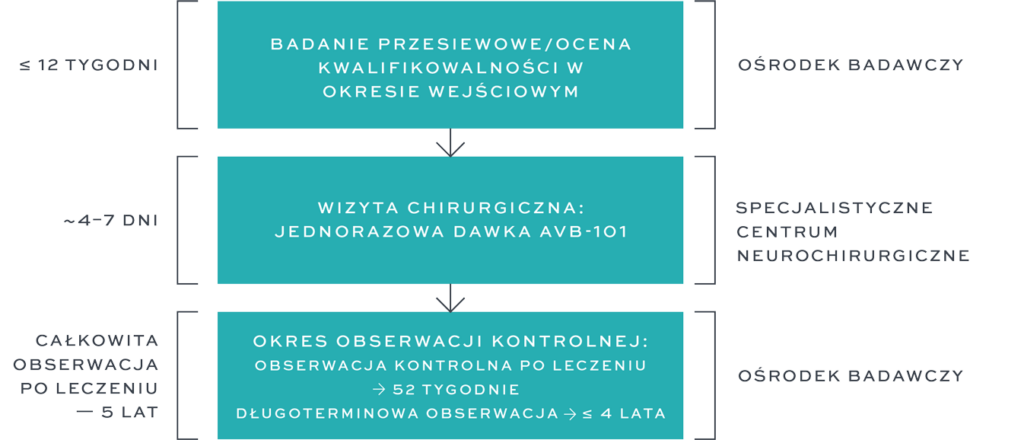 ≤ 12 TYGODNI

BADANIE PRZESIEWOWE/OCENA KWALIFIKOWALNOŚCI W OKRESIE WEJŚCIOWYM

OŚRODEK BADAWCZY

~4–7 DNI

WIZYTA CHIRURGICZNA: JEDNORAZOWA DAWKA AVB-101

SPECJALISTYCZNE CENTRUM NEUROCHIRURGICZNE

CAŁKOWITA OBSERWACJA PO LECZENIU — 5 LAT

OKRES OBSERWACJI KONTROLNEJ:
OBSERWACJA KONTROLNA PO LECZENIU → 52 TYGODNIE
DŁUGOTERMINOWA OBSERWACJA → ≤ 4 LATA

OŚRODEK BADAWCZY