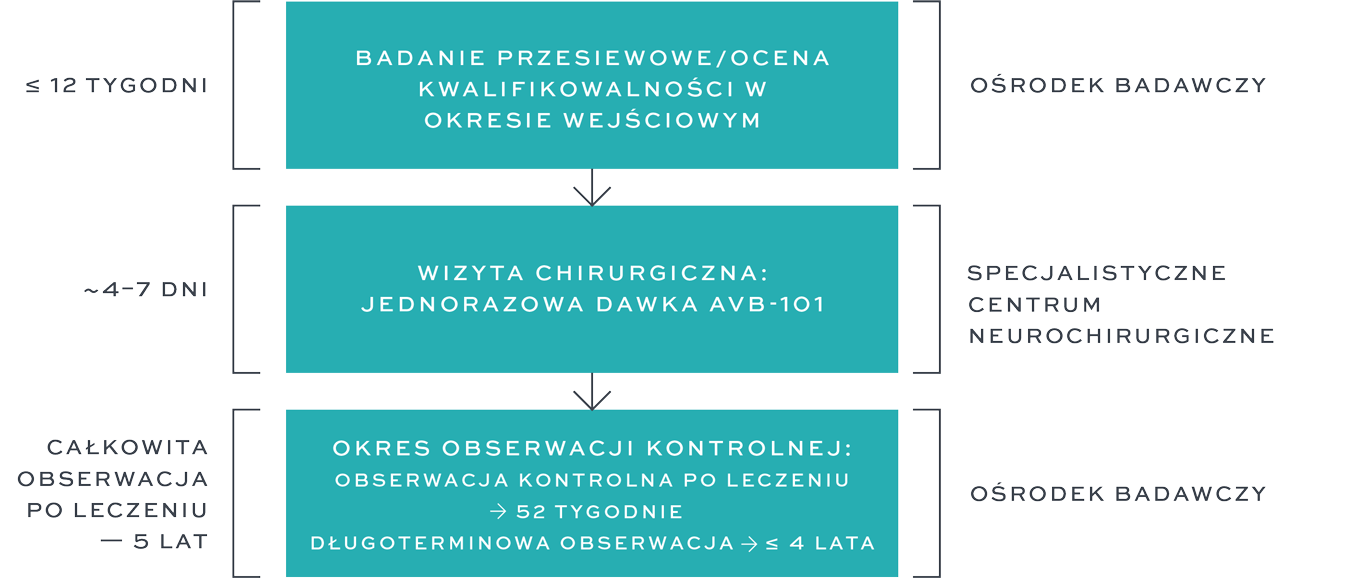 ≤ 12 TYGODNI

BADANIE PRZESIEWOWE/OCENA KWALIFIKOWALNOŚCI W OKRESIE WEJŚCIOWYM

OŚRODEK BADAWCZY

~4–7 DNI

WIZYTA CHIRURGICZNA: JEDNORAZOWA DAWKA AVB-101

SPECJALISTYCZNE CENTRUM NEUROCHIRURGICZNE

CAŁKOWITA OBSERWACJA PO LECZENIU — 5 LAT

OKRES OBSERWACJI KONTROLNEJ:
OBSERWACJA KONTROLNA PO LECZENIU → 52 TYGODNIE
DŁUGOTERMINOWA OBSERWACJA → ≤ 4 LATA

OŚRODEK BADAWCZY